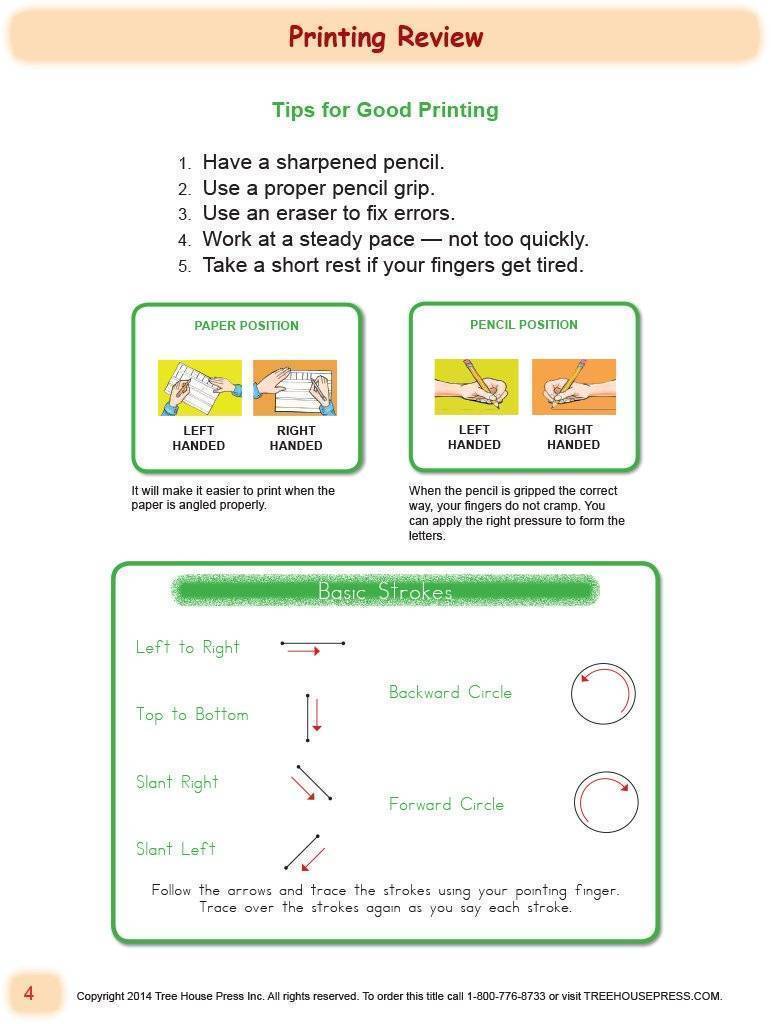 Printing Review

Tips for Good Printing

1. Have a sharpened pencil.
2. Use a proper pencil grip.
3. Use an eraser to fix errors.
4. Work at a steady pace — not too quickly.
5. Take a short rest if your fingers get tired.

PAPER POSITION

LEFT HANDED

RIGHT HANDED

It will make it easier to print when the paper is angled properly.

PENCIL POSITION

LEFT HANDED

RIGHT HANDED

When the pencil is gripped the correct way, your fingers do not cramp. You can apply the right pressure to form the letters.

Basic Strokes

Left to Right

Top to Bottom

Slant Right

Slant Left

Backward Circle

Forward Circle

Follow the arrows and trace the strokes using your pointing finger. Trace over the strokes again as you say each stroke.

4

Copyright 2014 Tree House Press Inc. All rights reserved. To order this title call 1-800-776-8733 or visit TREEHOUSEPRESS.COM.